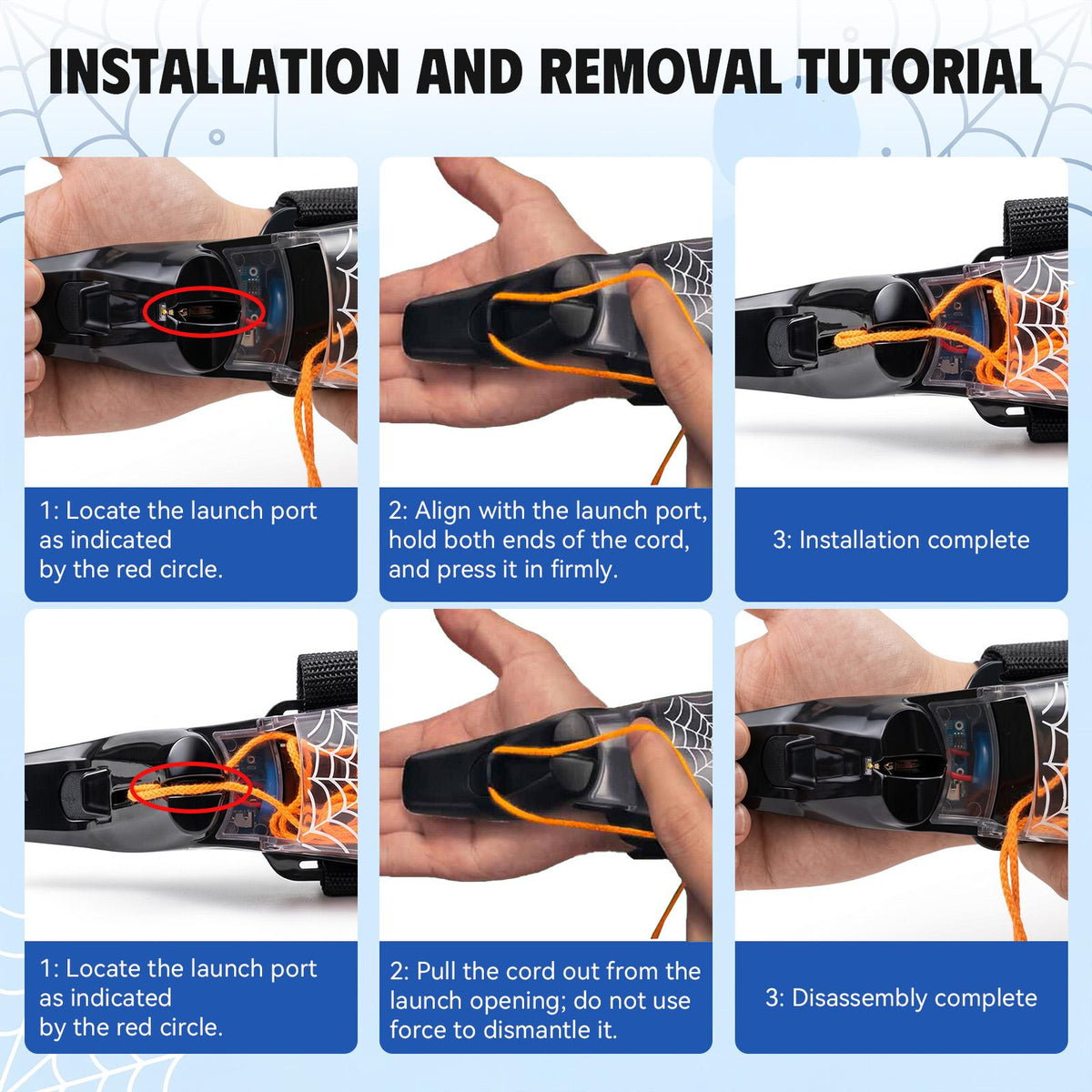 INSTALLATION AND REMOVAL TUTORIAL

1: Locate the launch port as indicated by the red circle.

2: Align with the launch port, hold both ends of the cord, and press it in firmly.

3: Installation complete

1: Locate the launch port as indicated by the red circle.

2: Pull the cord out from the launch opening; do not use force to dismantle it.

3: Disassembly complete